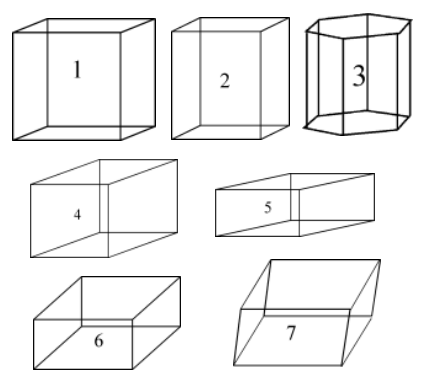 1
2
3
4
5
6
7